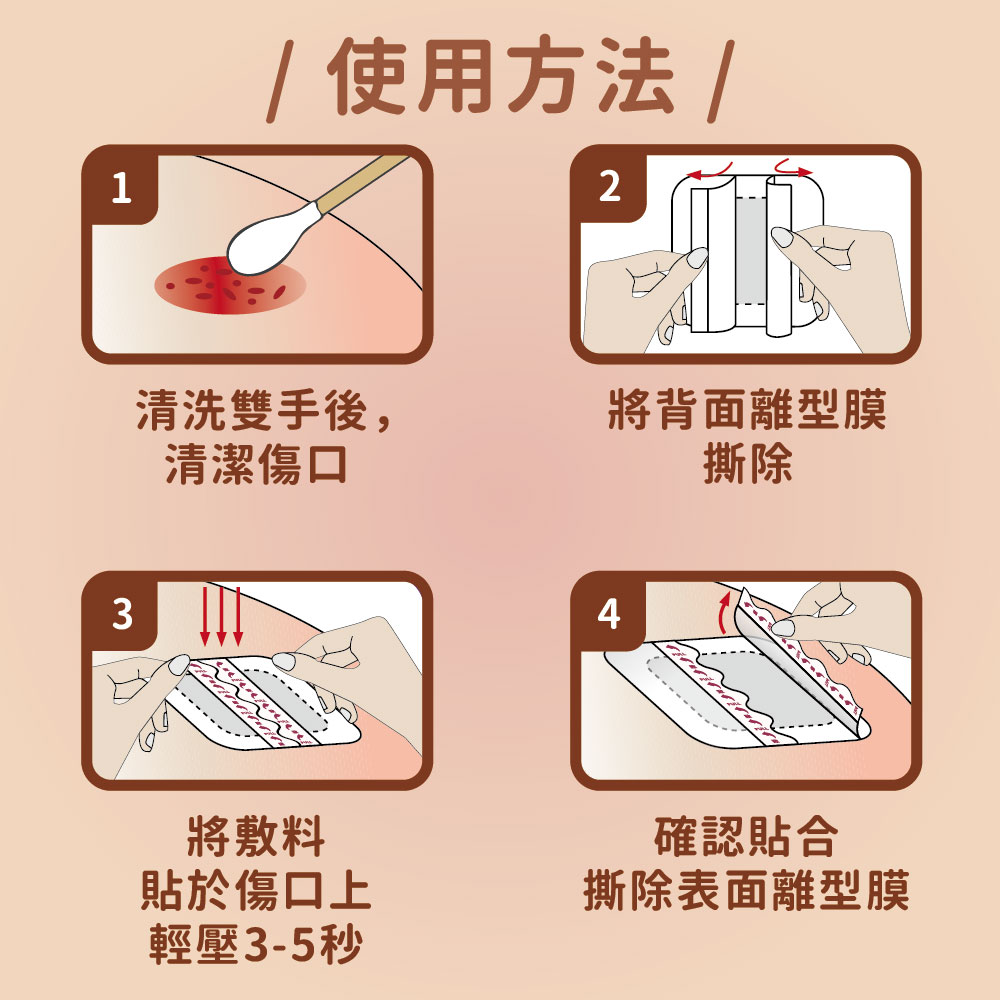 / 使用方法 /

1

清洗雙手後，
清潔傷口

2

將背面離型膜
撕除

3

將敷料
貼於傷口上
輕壓3-5秒

4

確認貼合
撕除表面離型膜