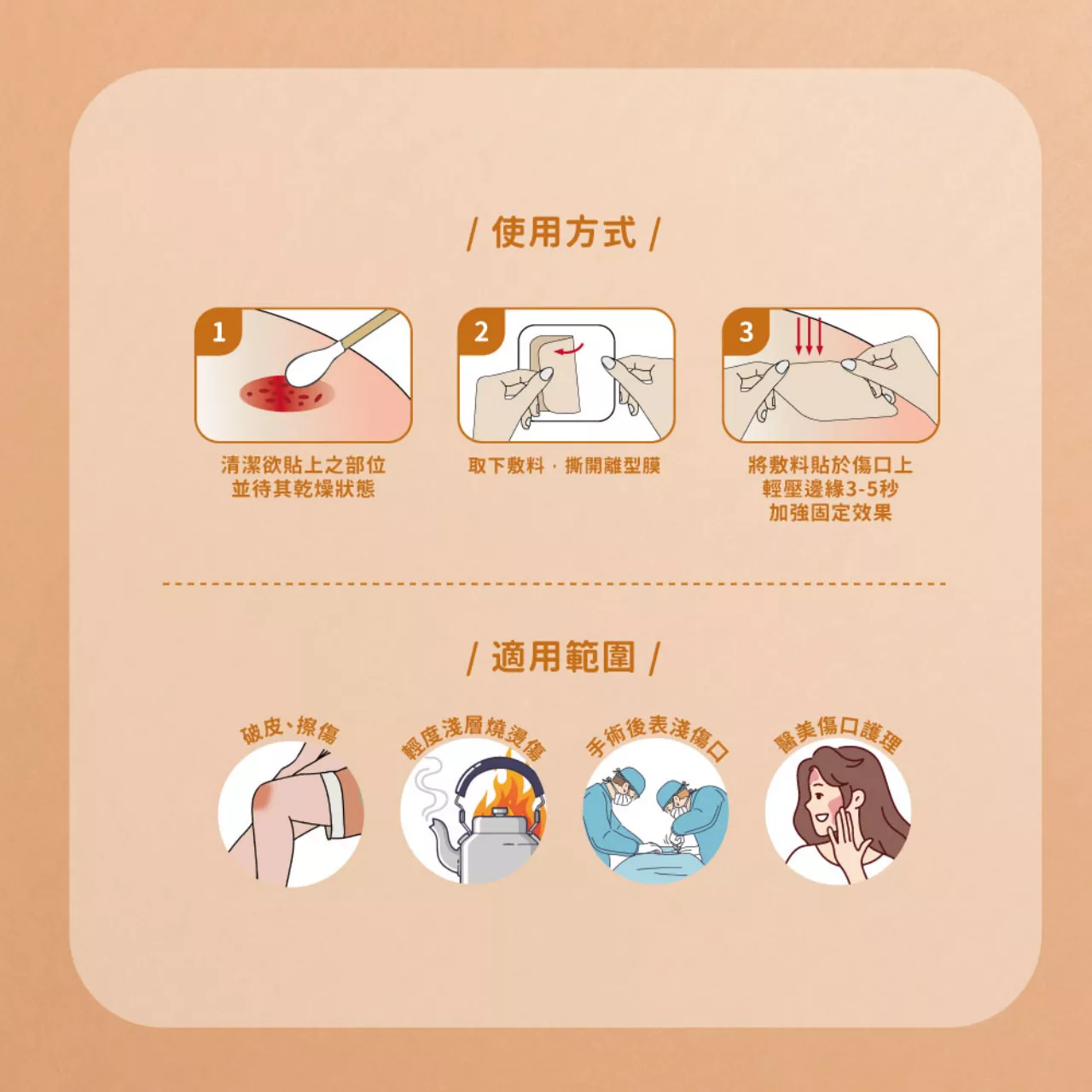 / 使用方式 /

1
清潔欲貼上之部位
並待其乾燥狀態

2
取下敷料，撕開離型膜

3
將敷料貼於傷口上
輕壓邊緣3-5秒
加強固定效果

/ 適用範圍 /

破皮、擦傷

輕度淺層燒燙傷

手術後表淺傷口

醫美傷口護理